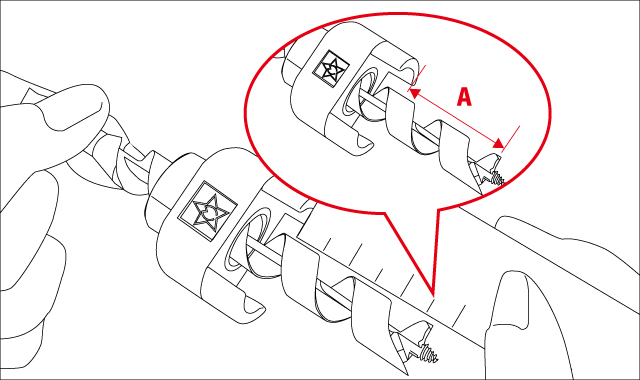 A