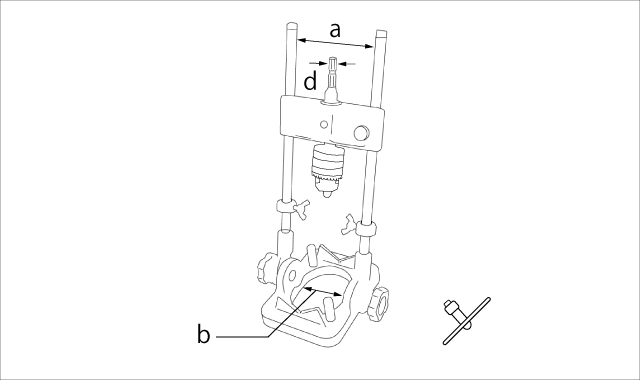 a
d
b