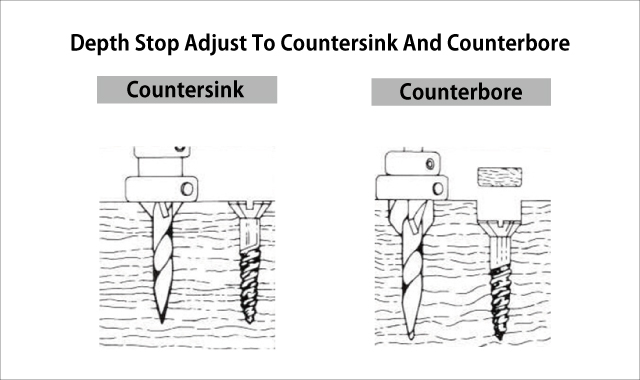 Depth Stop Adjust To Countersink And Counterbore

Countersink

Counterbore