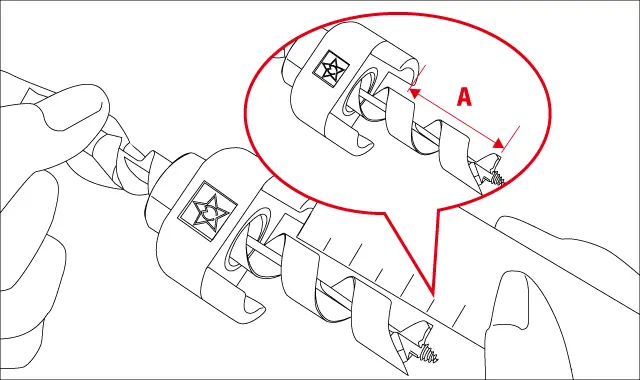 A