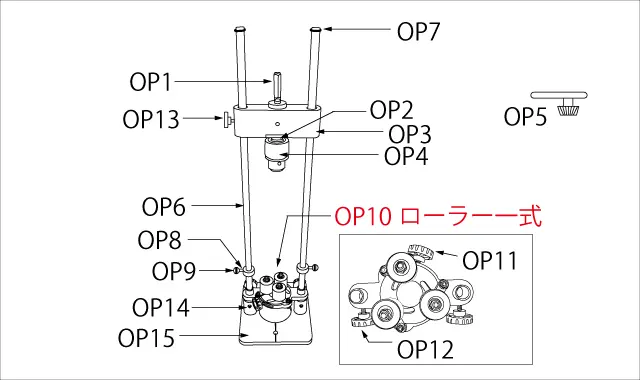 OP7
OP1
OP13
OP2
OP3
OP4
OP5
OP6
OP10 ローラー一式
OP8
OP9
OP11
OP14
OP15
OP12